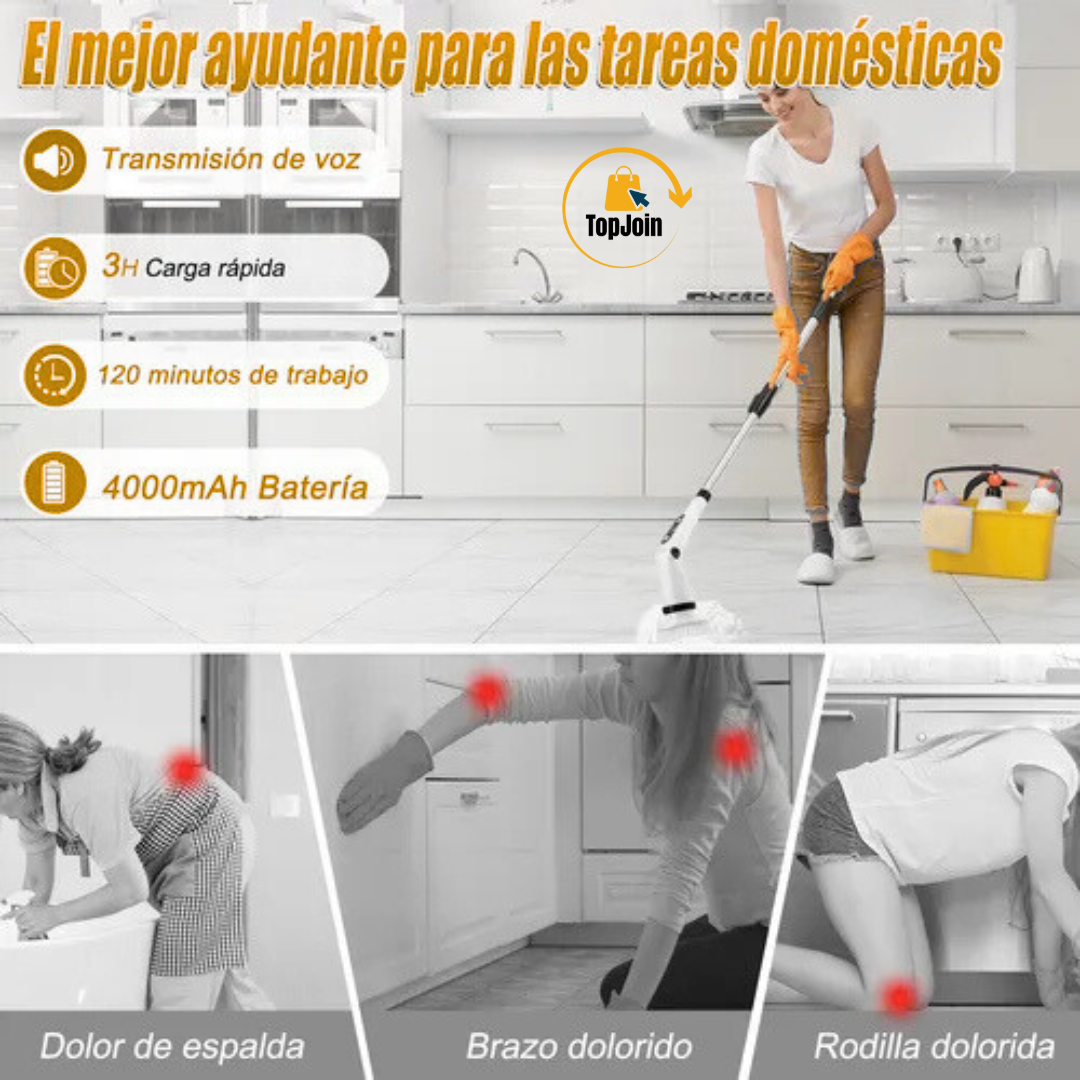 El mejor ayudante para las tareas domésticas

Transmisión de voz

3H Carga rápida

120 minutos de trabajo

4000mAh Batería

TopJoin

Dolor de espalda

Brazo dolorido

Rodilla dolorida