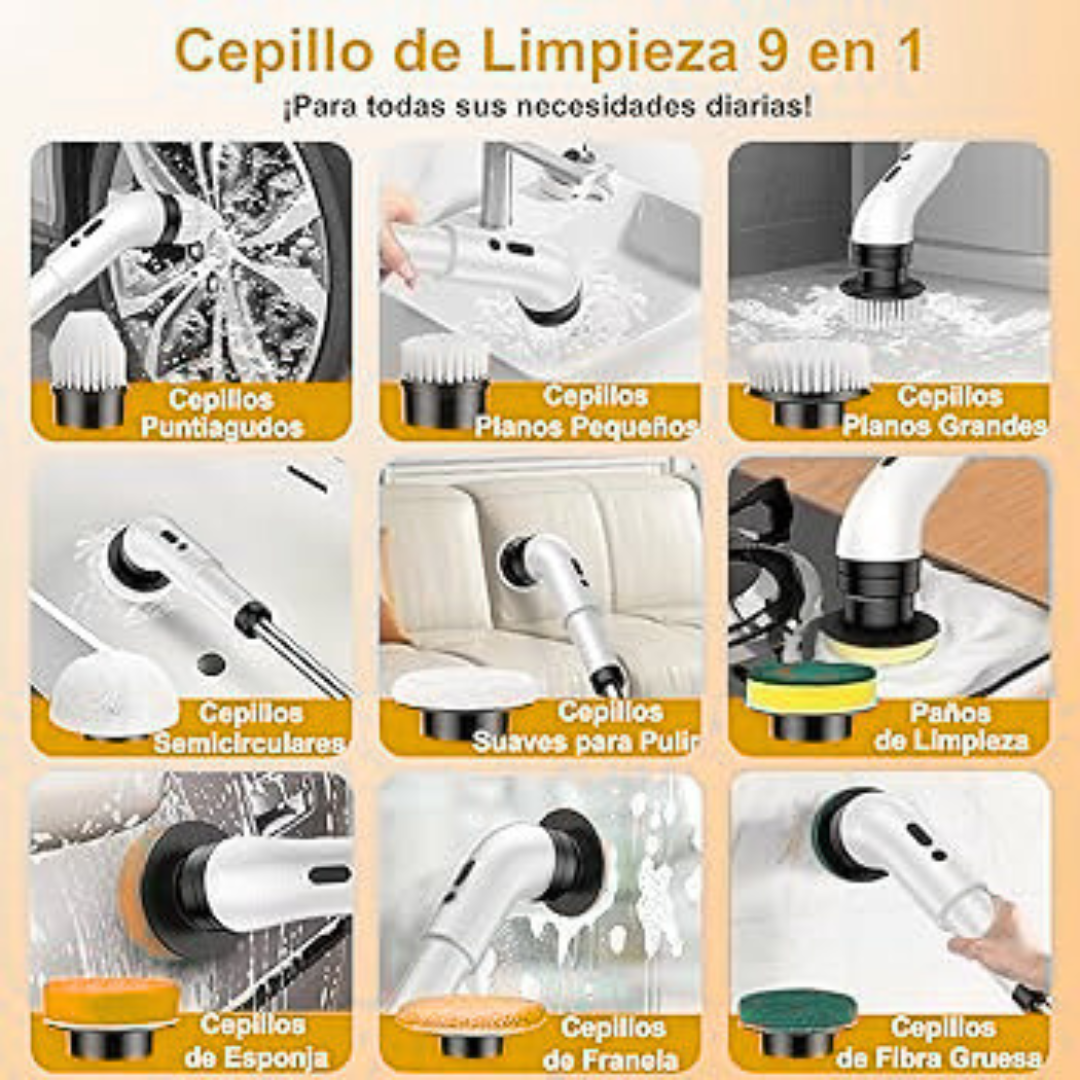 Cepillo de Limpieza 9 en 1

¡Para todas sus necesidades diarias!

Cepillos Puntiagudos

Cepillos Planos Pequeños

Cepillos Planos Grandes

Cepillos Semicirculares

Cepillos Suaves para Pulir

Paños de Limpieza

Cepillos de Esponja

Cepillos de Franela

Cepillos de Fibra Gruesa