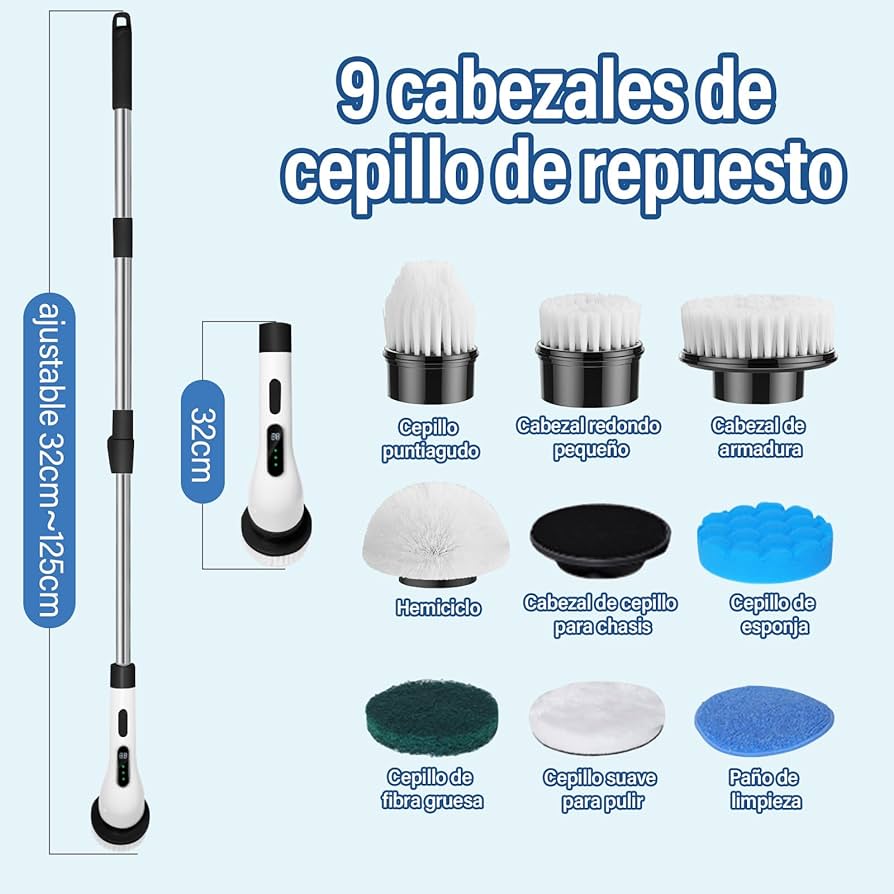 9 cabezales de cepillo de repuesto

ajustable 32cm~125cm

32cm

Cepillo puntiagudo

Cabezal redondo pequeño

Cabezal de armadura

Hemiciclo

Cabezal de cepillo para chasis

Cepillo de esponja

Cepillo de fibra gruesa

Cepillo suave para pulir

Paño de limpieza